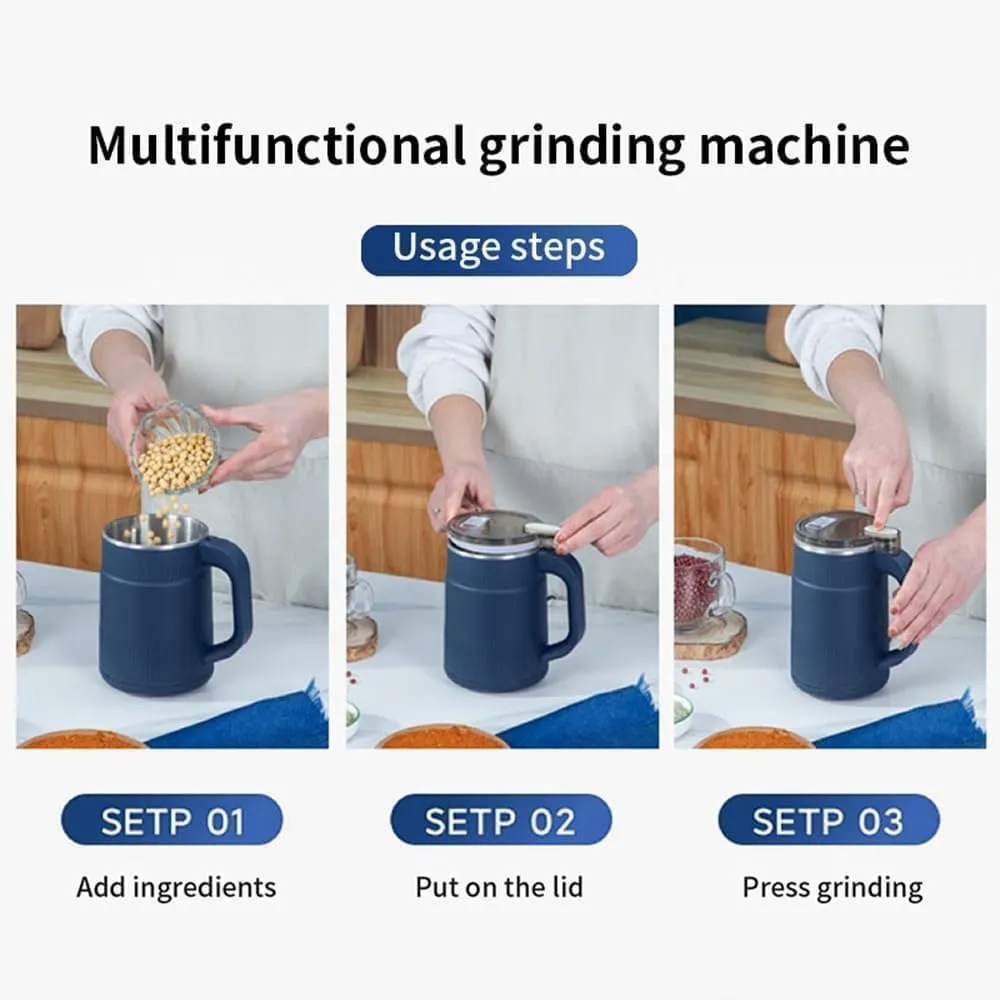 Multifunctional grinding machine

Usage steps

SETP 01
Add ingredients

SETP 02
Put on the lid

SETP 03
Press grinding